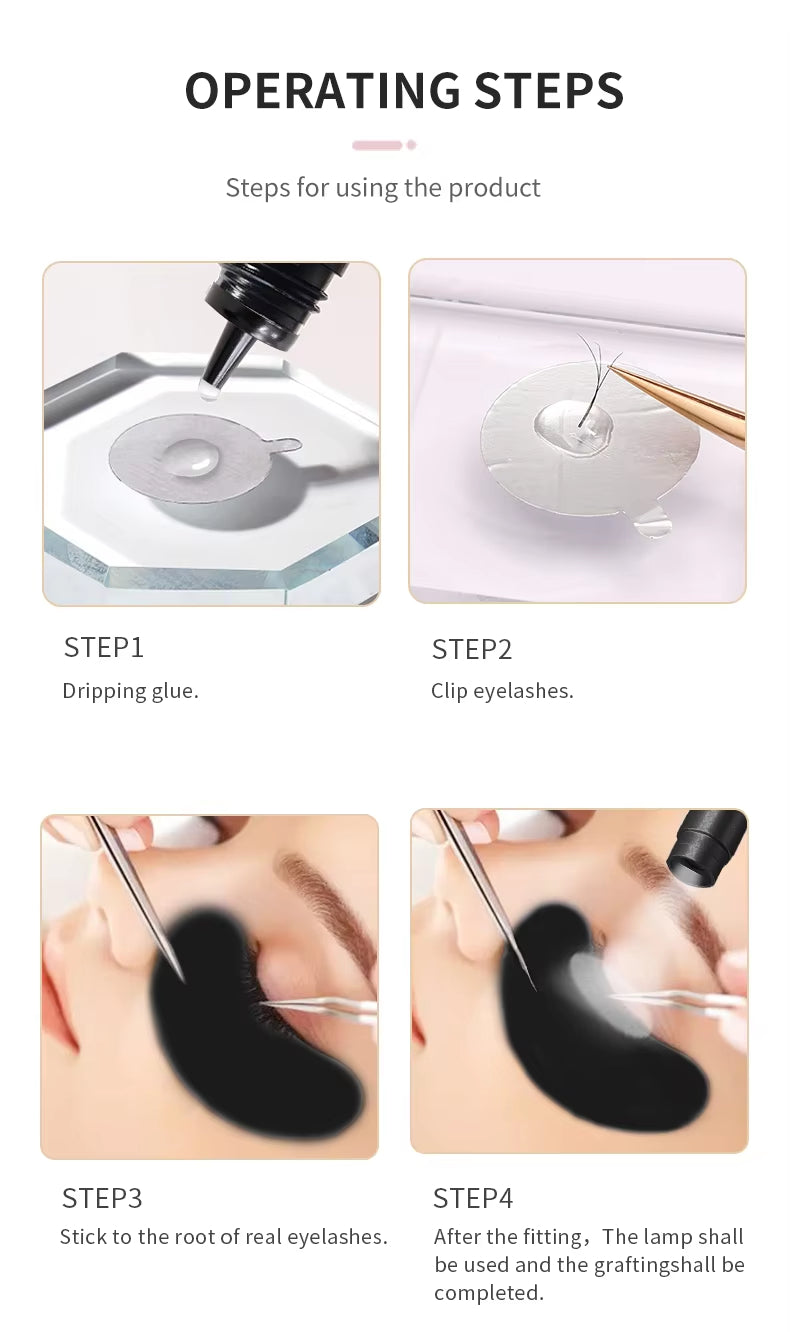 OPERATING STEPS

Steps for using the product

STEP1
Dripping glue.

STEP2
Clip eyelashes.

STEP3
Stick to the root of real eyelashes.

STEP4
After the fitting，The lamp shall be used and the graftingshall be completed.