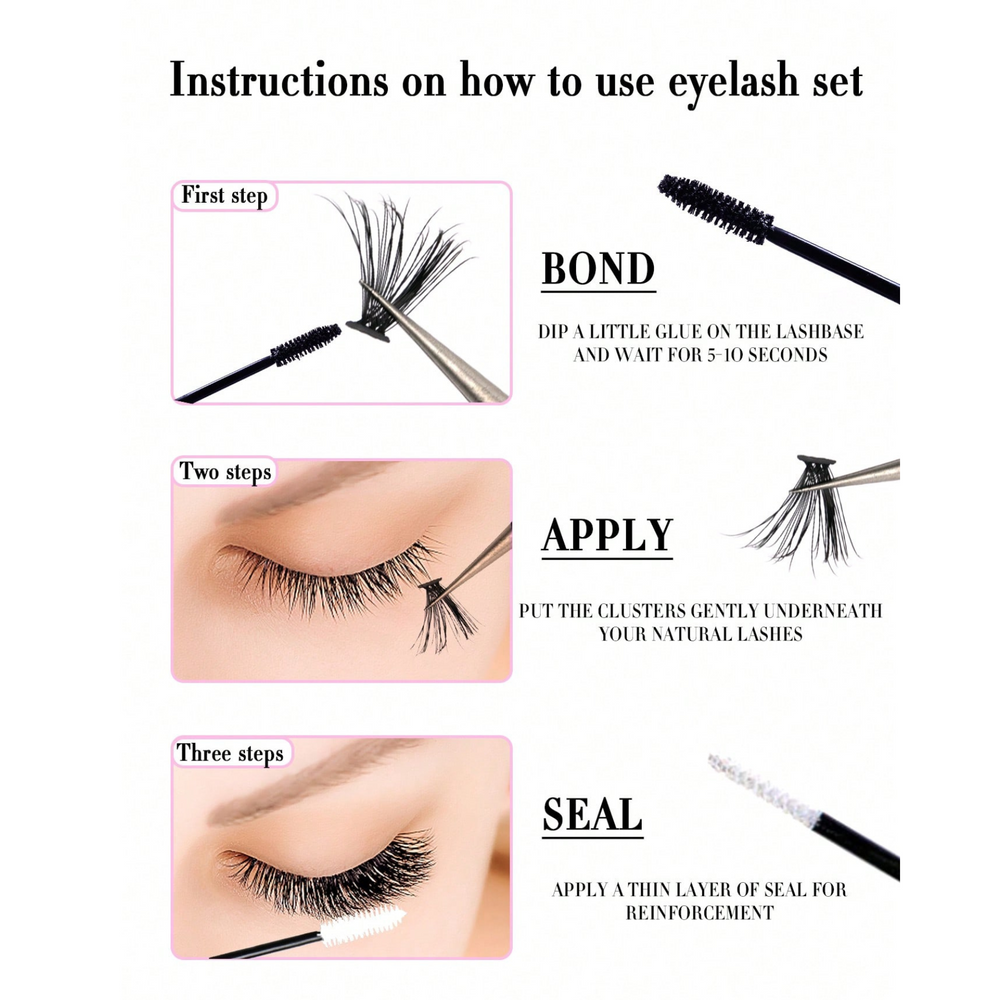 Instructions on how to use eyelash set

First step

BOND

DIP A LITTLE GLUE ON THE LASHBASE AND WAIT FOR 5-10 SECONDS

Two steps

APPLY

PUT THE CLUSTERS GENTLY UNDERNEATH YOUR NATURAL LASHES

Three steps

SEAL

APPLY A THIN LAYER OF SEAL FOR REINFORCEMENT